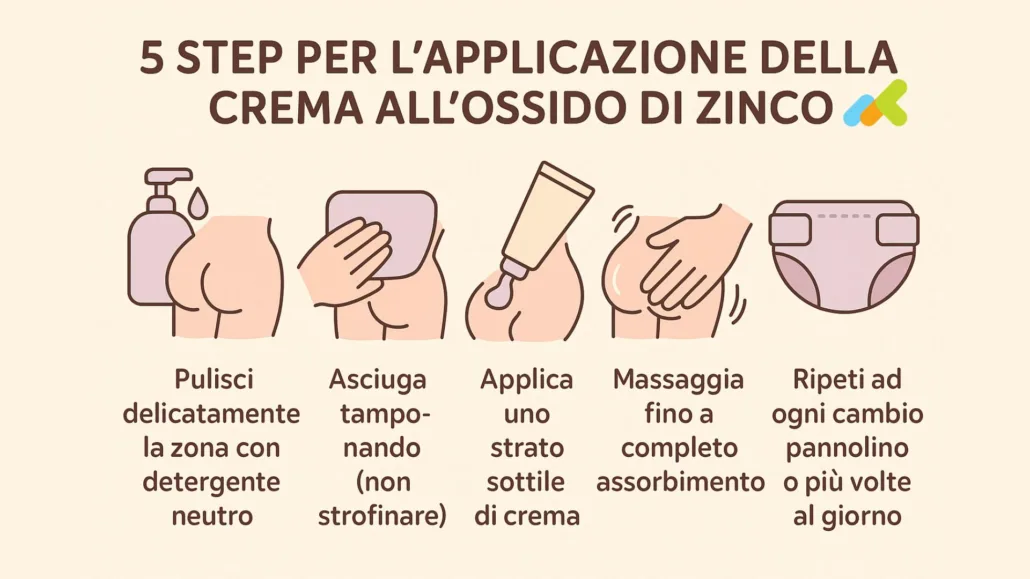 5 STEP PER L'APPLICAZIONE DELLA CREMA ALL'OSSIDO DI ZINCO

Pulisci delicatamente la zona con detergente neutro

Asciuga tamponando (non strofinare)

Applica uno strato sottile di crema

Massaggia fino a completo assorbimento

Ripeti ad ogni cambio pannolino o più volte al giorno